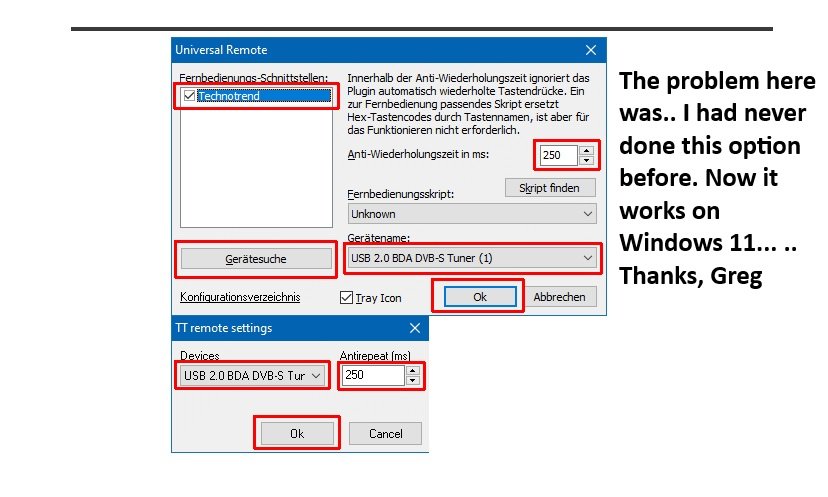 Universal Remote

Fernbedienungs-Schnittstellen:

Technotrend

Innerhalb der Anti-Wiederholungszeit ignoriert das Plugin automatisch wiederholte Tastendrücke. Ein zur Fernbedienung passendes Skript ersetzt Hex-Tastencodes durch Tastennamen, ist aber für das Funktionieren nicht erforderlich.

Anti-Wiederholungszeit in ms: 250

Skript finden

Fernbedienungsskript:

Unknown

Gerätename:

USB 2.0 BDA DVB-S Tuner (1)

Gerätesuche

Konfigurationsverzeichnis

Tray Icon

Ok

Abbrechen

TT remote settings

Devices

USB 2.0 BDA DVB-S Tur

Antirepeat (ms)

250

Ok

Cancel

The problem here was.. I had never done this option before. Now it works on Windows 11... .. Thanks, Greg